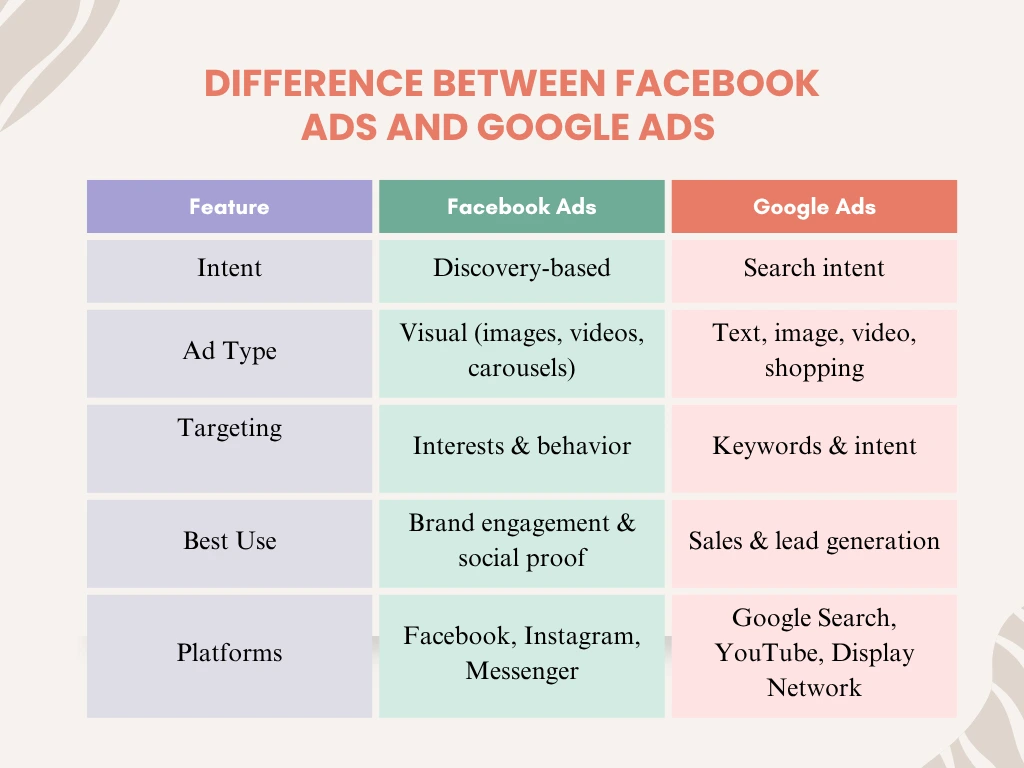 DIFFERENCE BETWEEN FACEBOOK ADS AND GOOGLE ADS

| Feature | Facebook Ads | Google Ads |
|---|---|---|
| Intent | Discovery-based | Search intent |
| Ad Type | Visual (images, videos, carousels) | Text, image, video, shopping |
| Targeting | Interests & behavior | Keywords & intent |
| Best Use | Brand engagement & social proof | Sales & lead generation |
| Platforms | Facebook, Instagram, Messenger | Google Search, YouTube, Display Network |